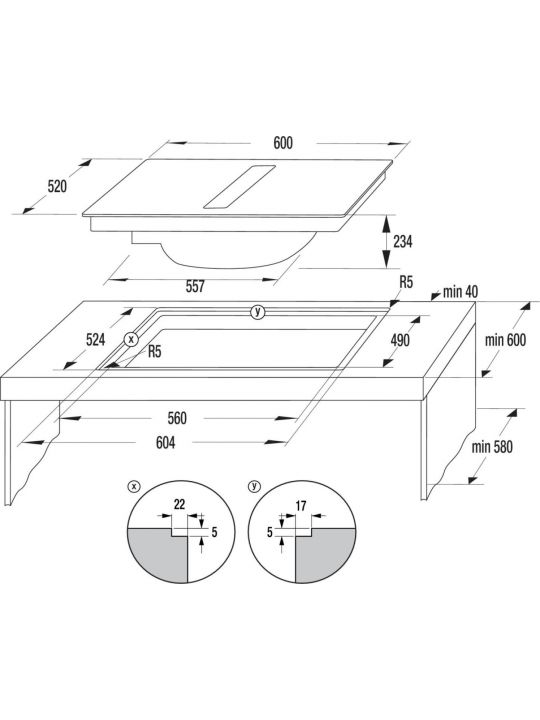 600
520
234
557
R5
min 40
y
524
x
R5
490
min 600
560
604
min 580
x
22
5
y
17
5